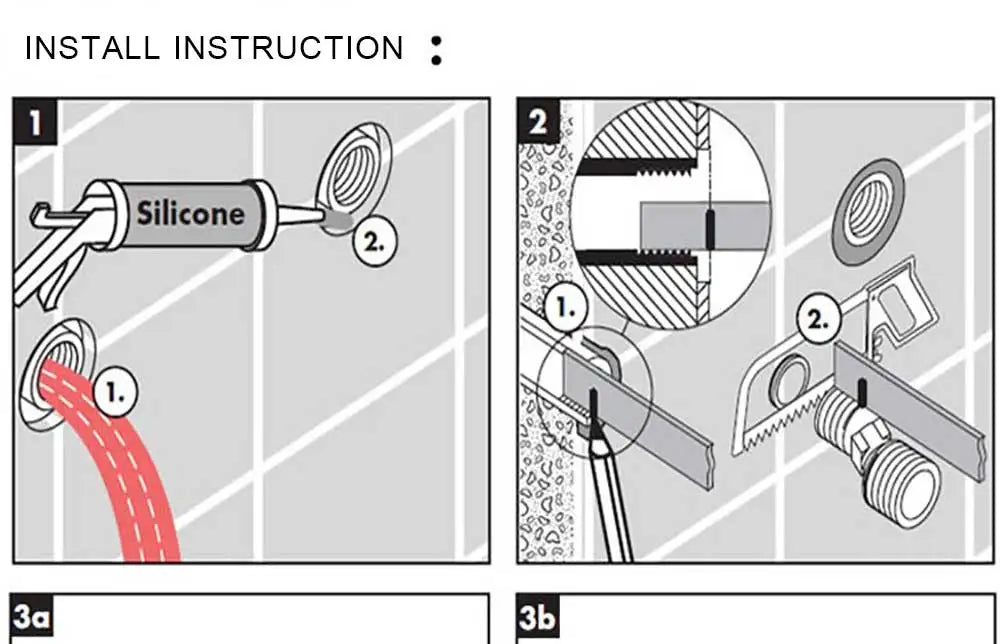 INSTALL INSTRUCTION :

1

Silicone

2.

1.

2

1.

2.

3a

3b