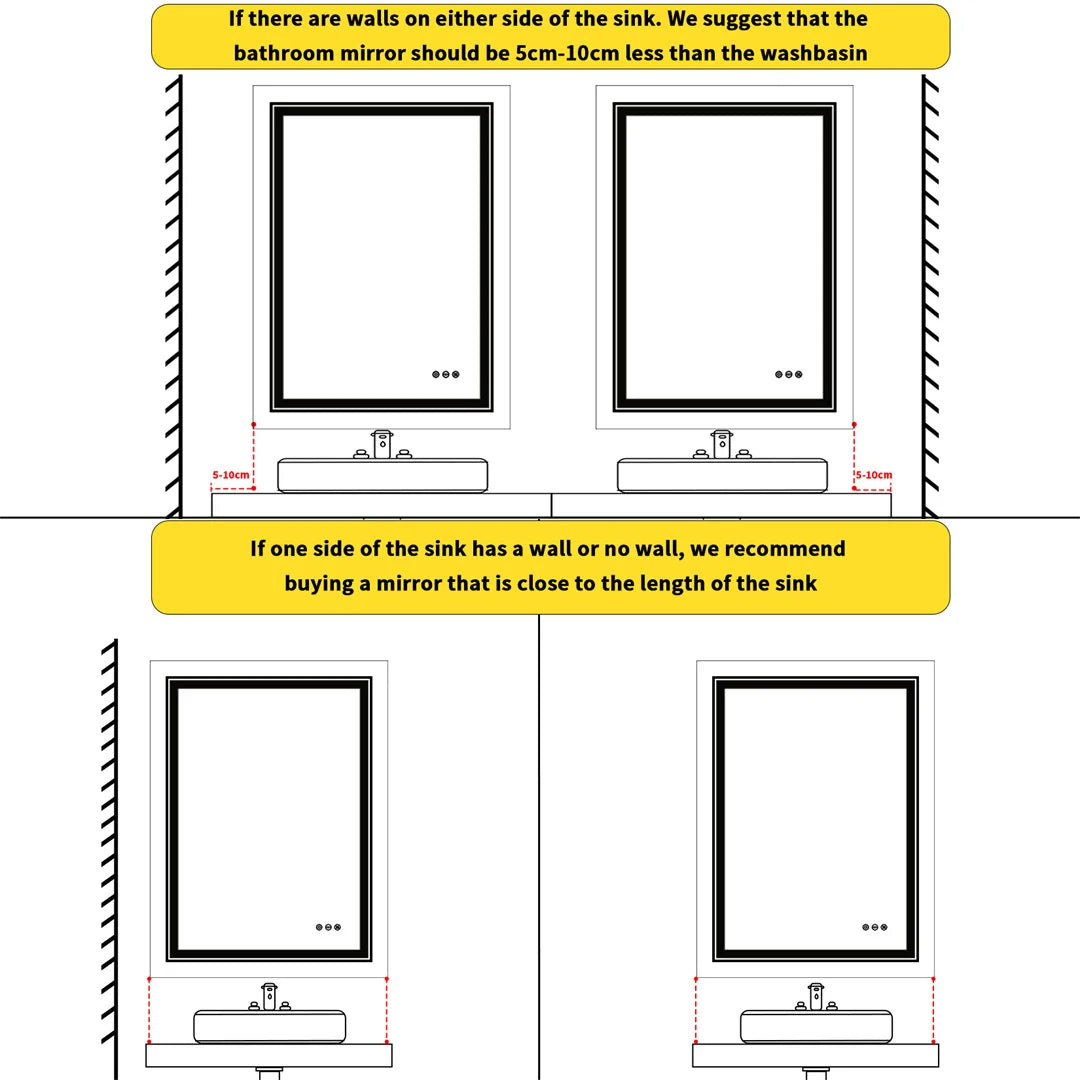 If there are walls on either side of the sink. We suggest that the bathroom mirror should be 5cm-10cm less than the washbasin

5-10cm

5-10cm

If one side of the sink has a wall or no wall, we recommend buying a mirror that is close to the length of the sink