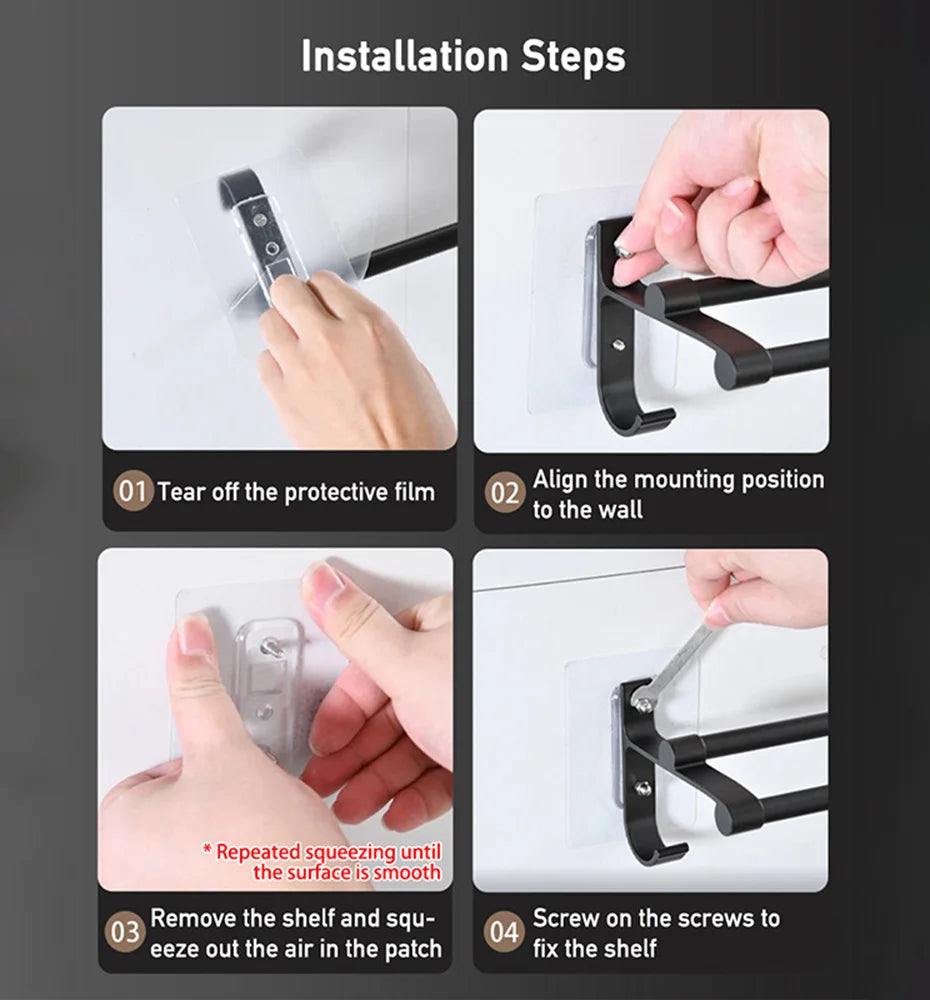 Installation Steps

01 Tear off the protective film

02 Align the mounting position to the wall

* Repeated squeezing until the surface is smooth

03 Remove the shelf and squeeze out the air in the patch

04 Screw on the screws to fix the shelf