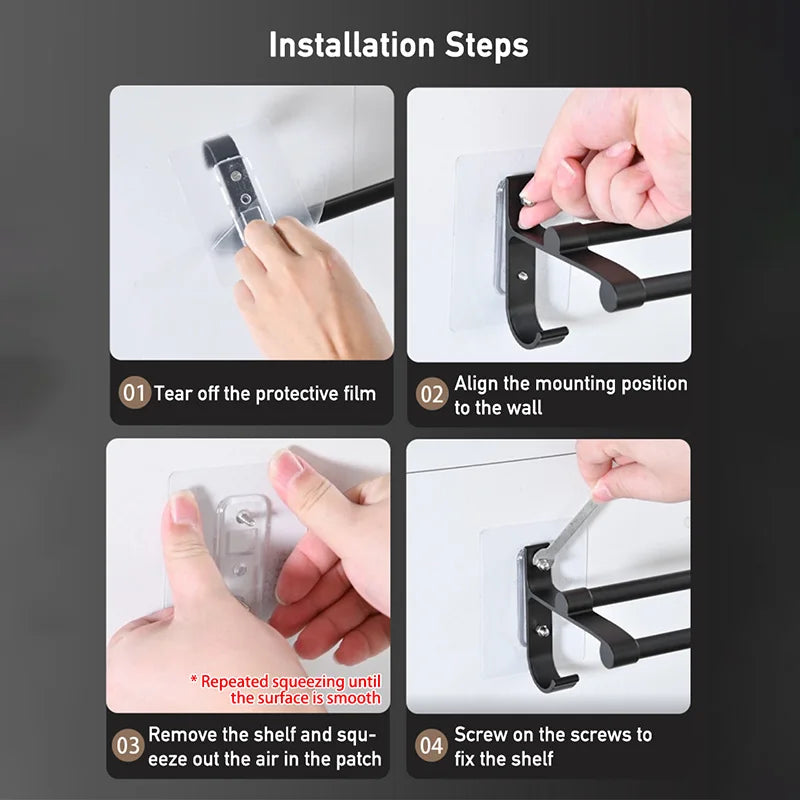 Installation Steps

01 Tear off the protective film

02 Align the mounting position to the wall

* Repeated squeezing until the surface is smooth

03 Remove the shelf and squeeze out the air in the patch

04 Screw on the screws to fix the shelf