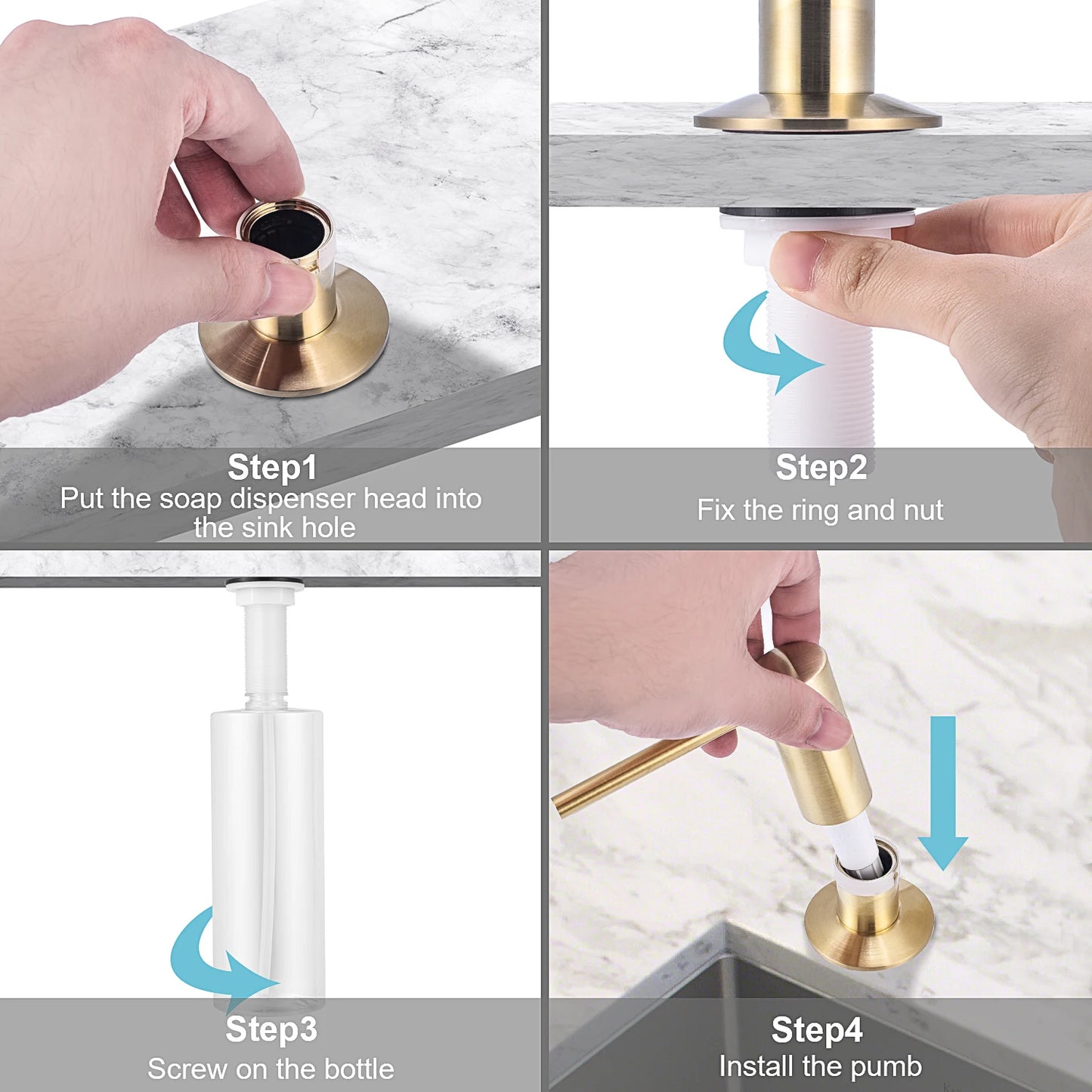 Step1
Put the soap dispenser head into the sink hole

Step2
Fix the ring and nut

Step3
Screw on the bottle

Step4
Install the pumb