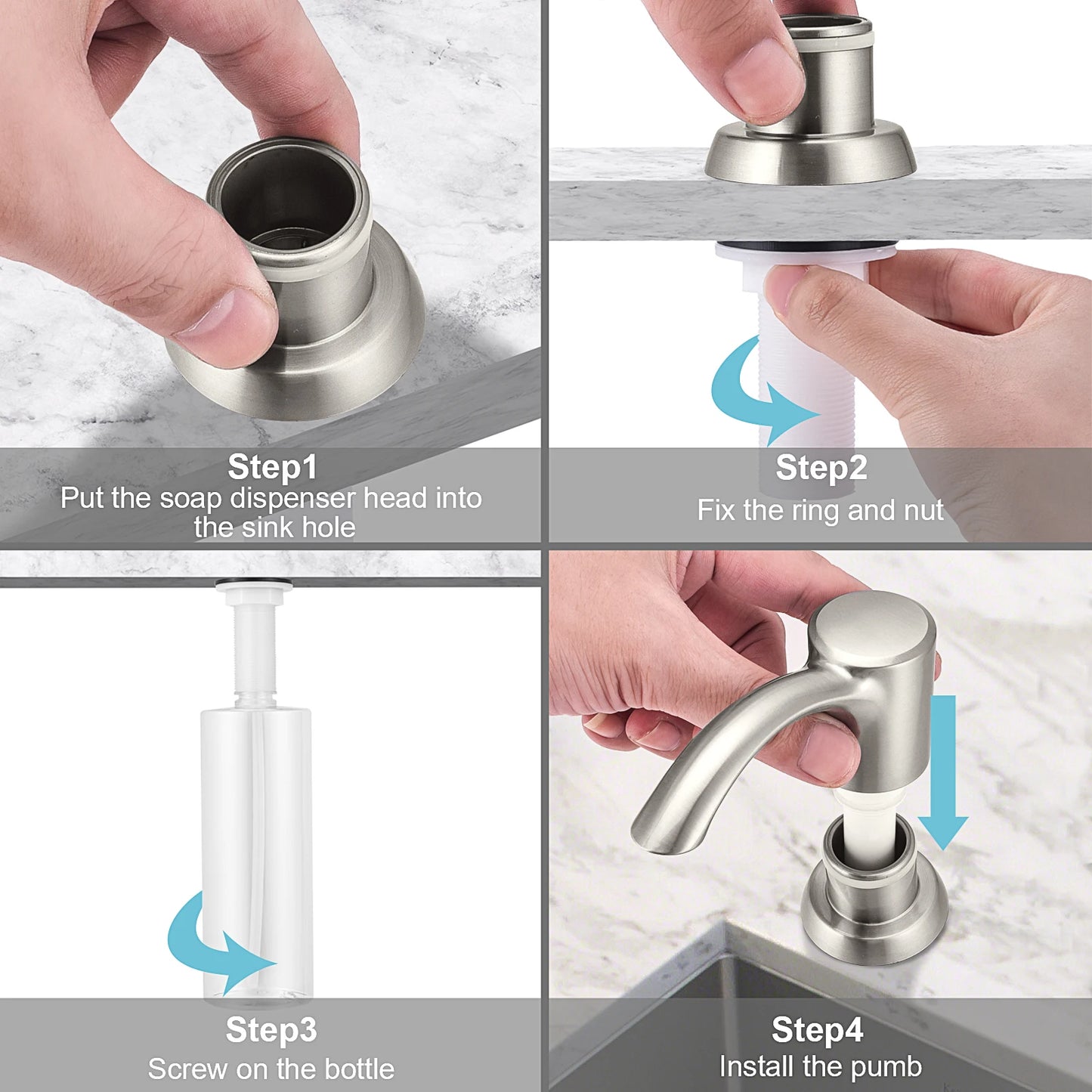 Step1
Put the soap dispenser head into the sink hole

Step2
Fix the ring and nut

Step3
Screw on the bottle

Step4
Install the pumb